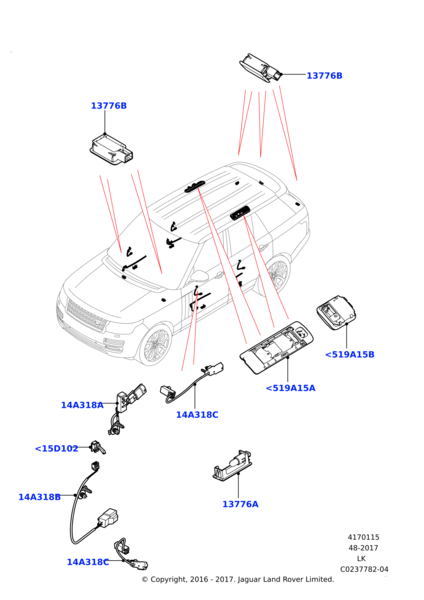 13776B

13776B

<519A15B

<519A15A

14A318A

14A318C

<15D102

14A318B

13776A

14A318C

4170115
48-2017
LK
C0237782-04

© Copyright, 2016 - 2017. Jaguar Land Rover Limited.