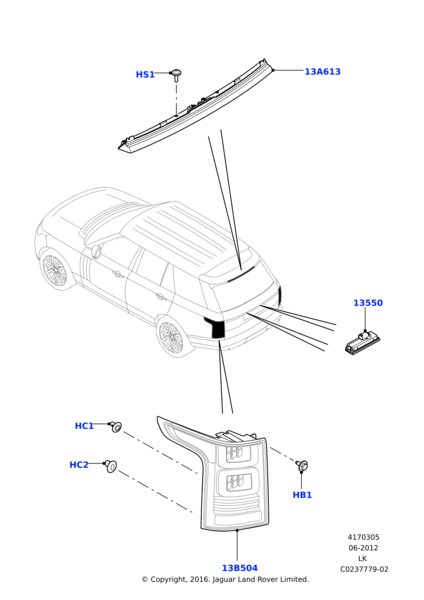 HS1

13A613

13550

HC1

HC2

HB1

13B504

4170305
06-2012
LK
C0237779-02

© Copyright, 2016. Jaguar Land Rover Limited.