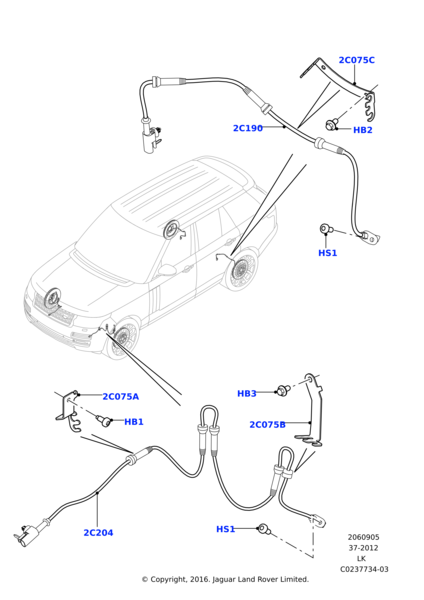 2C075C

2C190

HB2

HS1

2C075A

HB1

HB3

2C075B

2C204

HS1

2060905
37-2012
LK
C0237734-03

© Copyright, 2016. Jaguar Land Rover Limited.