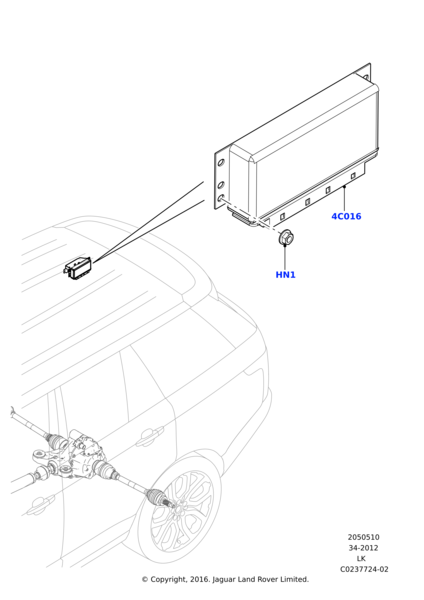 4C016

HN1

2050510
34-2012
LK
C0237724-02

© Copyright, 2016. Jaguar Land Rover Limited.