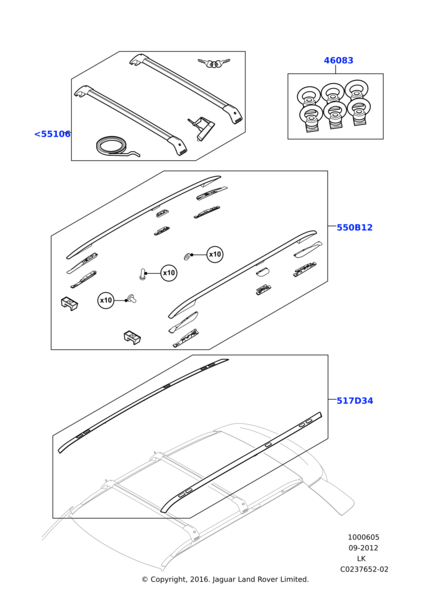 46083

<55106

550B12

x10

x10

x10

517D34

1000605
09-2012
LK
C0237652-02

© Copyright, 2016. Jaguar Land Rover Limited.