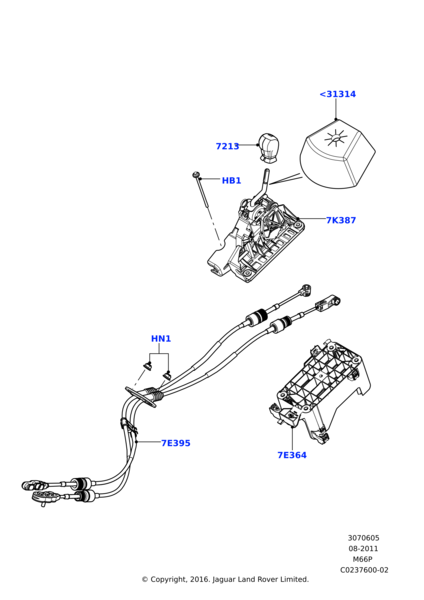 <31314

7213

HB1

7K387

HN1

7E395

7E364

3070605
08-2011
M66P
C0237600-02

© Copyright, 2016. Jaguar Land Rover Limited.