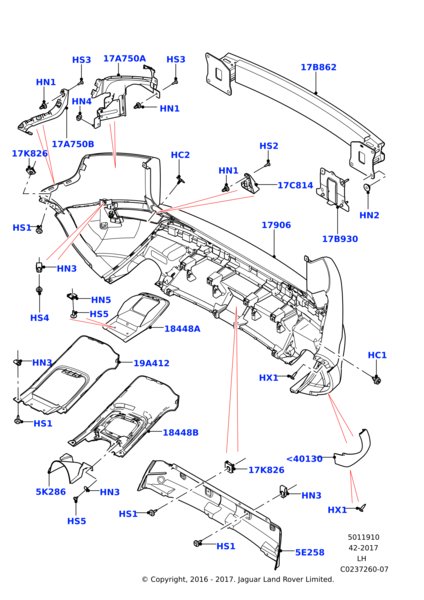 HS3
17A750A
HS3
17B862
HN1
HN4
HN1
17A750B
17K826
HC2
HS2
HN1
17C814
HN2
HS1
17906
17B930
HN3
HN5
HS4
HS5
18448A
HN3
19A412
HC1
HX1
HS1
18448B
<40130
17K826
5K286
HN3
HN3
HS5
HS1
HX1
HS1
5E258
5011910
42-2017
LH
C0237260-07
© Copyright, 2016 - 2017. Jaguar Land Rover Limited.