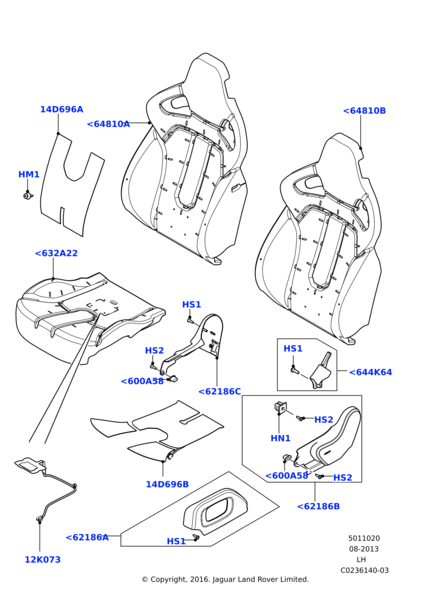 14D696A
<64810A
<64810B
HM1
<632A22
HS1
HS2
<600A58
<62186C
HS1
<644K64
HS2
HN1
<600A58
HS2
<62186B
14D696B
<62186A
HS1
12K073
5011020
08-2013
LH
C0236140-03
© Copyright, 2016. Jaguar Land Rover Limited.