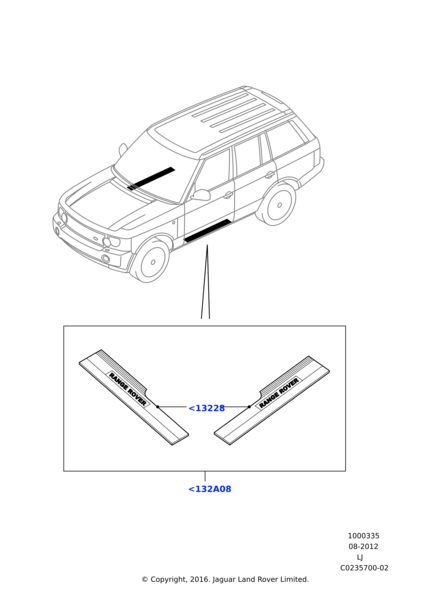 RANGE ROVER

<13228

RANGE ROVER

<132A08

1000335
08-2012
LJ
C0235700-02

© Copyright, 2016. Jaguar Land Rover Limited.