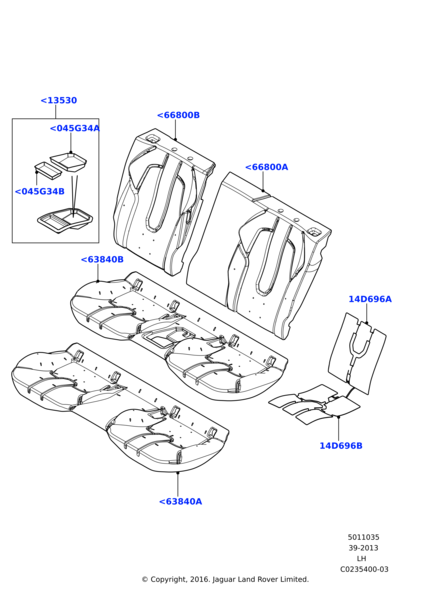 <13530

<045G34A

<045G34B

<66800B

<66800A

<63840B

14D696A

14D696B

<63840A

5011035
39-2013
LH
C0235400-03

© Copyright, 2016. Jaguar Land Rover Limited.