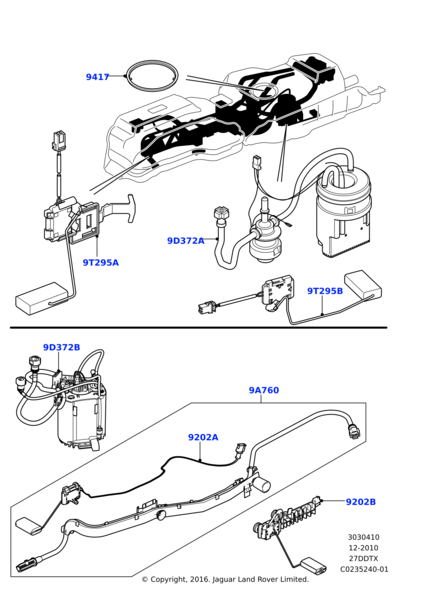 9417

9D372A

9T295A

9T295B

9D372B

9A760

9202A

9202B

3030410
12-2010
27DDTX
C0235240-01

© Copyright, 2016. Jaguar Land Rover Limited.