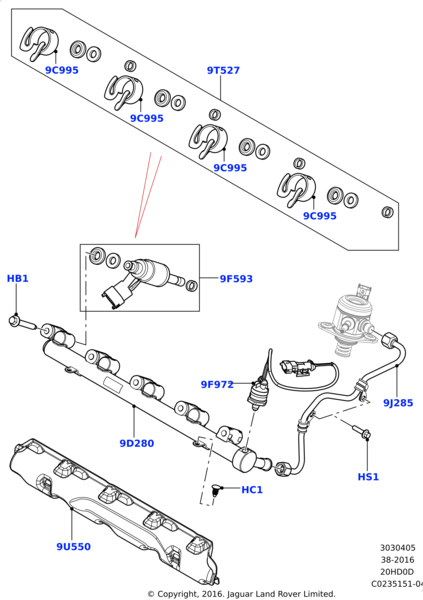 9C995
9T527
9C995
9C995
9C995
HB1
9F593
9F972
9J285
9D280
HS1
HC1
9U550
3030405
38-2016
20HD0D
C0235151-04
© Copyright, 2016. Jaguar Land Rover Limited.