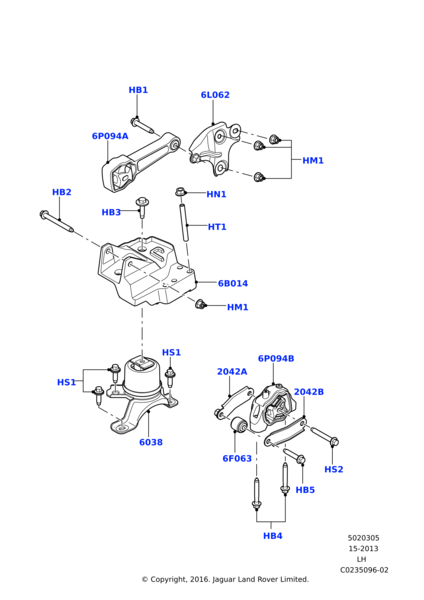 HB1
6L062
6P094A
HM1
HB2
HN1
HB3
HT1
6B014
HM1
HS1
HS1
6P094B
2042A
2042B
6038
6F063
HS2
HB5
HB4

5020305
15-2013
LH
C0235096-02

© Copyright, 2016. Jaguar Land Rover Limited.