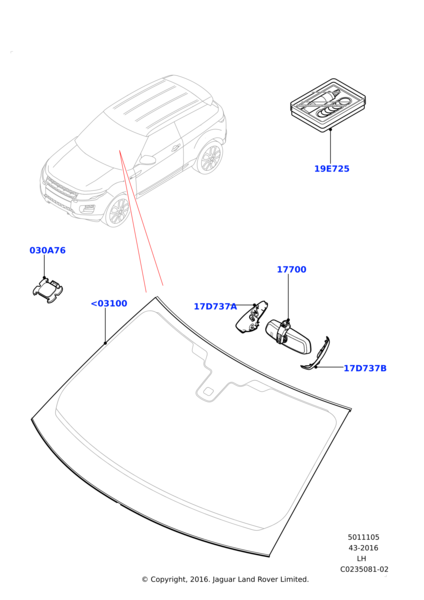 19E725

030A76

17700

<03100

17D737A

17D737B

5011105
43-2016
LH
C0235081-02

© Copyright, 2016. Jaguar Land Rover Limited.