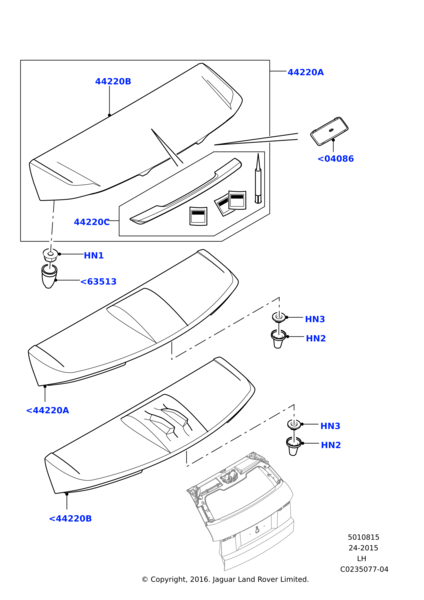 44220B
44220A
<04086
44220C
HN1
<63513
HN3
HN2
<44220A
HN3
HN2
<44220B
5010815
24-2015
LH
C0235077-04
© Copyright, 2016. Jaguar Land Rover Limited.