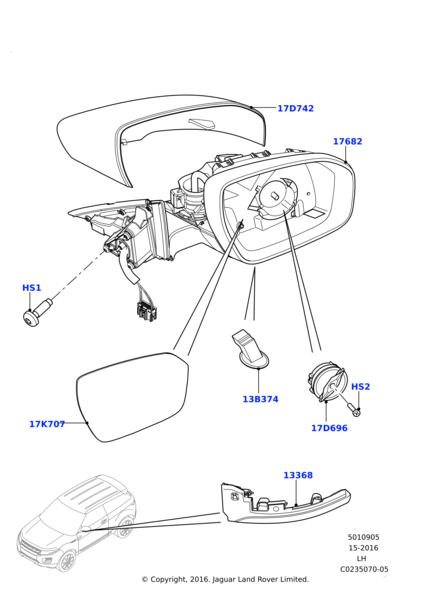 17D742

17682

HS1

13B374

HS2

17K707

17D696

13368

5010905
15-2016
LH
C0235070-05

© Copyright, 2016. Jaguar Land Rover Limited.