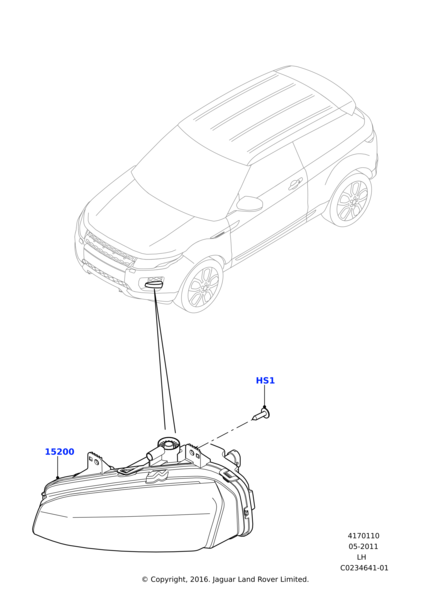 HS1

15200

4170110
05-2011
LH
C0234641-01

© Copyright, 2016. Jaguar Land Rover Limited.