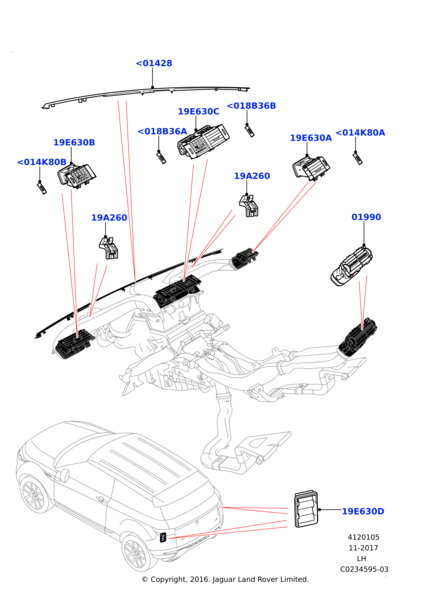 <01428
19E630C
<018B36B
<018B36A
19E630B
19E630A
<014K80A
<014K80B
19A260
19A260
01990
19E630D
4120105
11-2017
LH
C0234595-03
© Copyright, 2016. Jaguar Land Rover Limited.