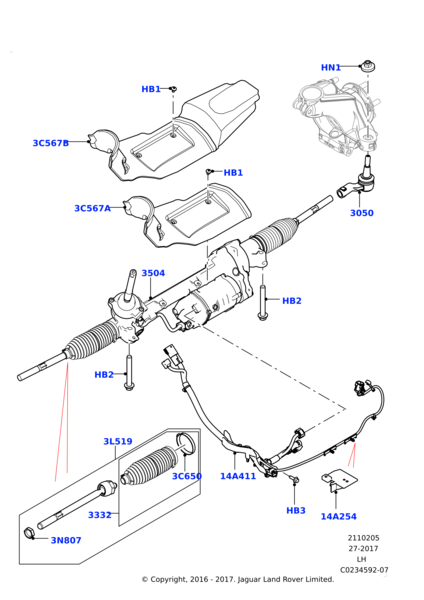 HN1
HB1
3C567B
HB1
3C567A
3050
3504
HB2
HB2
3L519
3C650
14A411
3332
HB3
14A254
3N807
2110205
27-2017
LH
C0234592-07
© Copyright, 2016 - 2017. Jaguar Land Rover Limited.