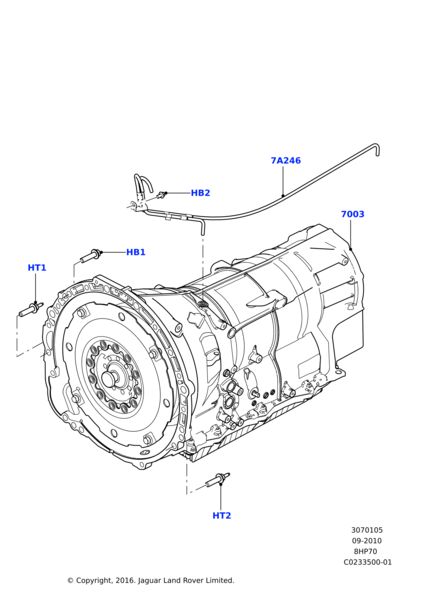 7A246

HB2

7003

HB1

HT1

HT2

3070105
09-2010
8HP70
C0233500-01

© Copyright, 2016. Jaguar Land Rover Limited.