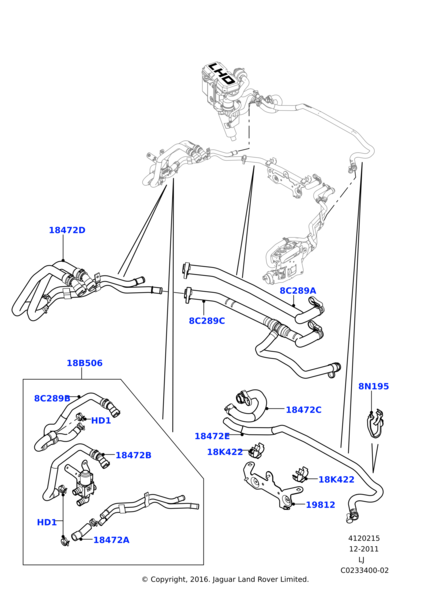 LHD

18472D

8C289A

8C289C

18B506

8C289B

HD1

18472B

HD1

18472A

8N195

18472C

18472E

18K422

18K422

19812

4120215
12-2011
LJ
C0233400-02

© Copyright, 2016. Jaguar Land Rover Limited.