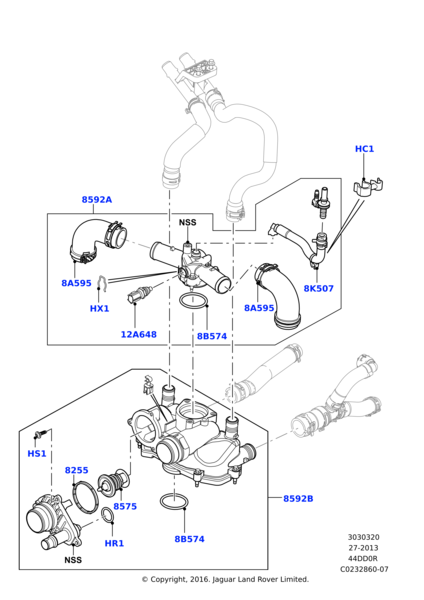 HC1

8592A

NSS

8A595

HX1

12A648

8B574

8A595

8K507

HS1

8255

8575

HR1

NSS

8B574

8592B

3030320
27-2013
44DD0R
C0232860-07

© Copyright, 2016. Jaguar Land Rover Limited.