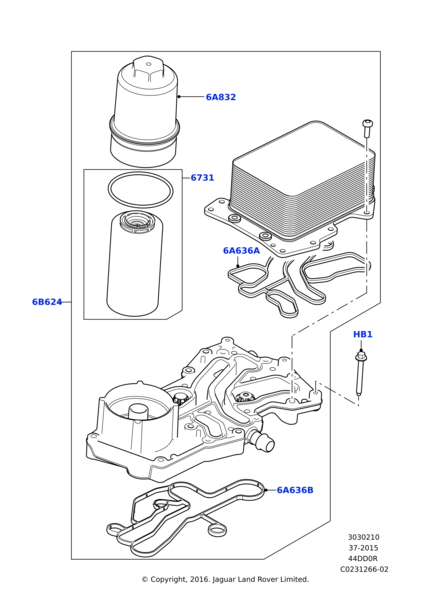 6A832

6731

6A636A

6B624

HB1

6A636B

3030210
37-2015
44DD0R
C0231266-02

© Copyright, 2016. Jaguar Land Rover Limited.