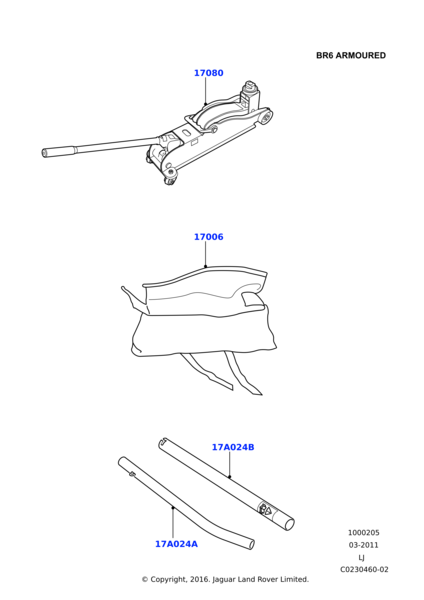 BR6 ARMOURED

17080

17006

17A024B

17A024A

1000205
03-2011
LJ
C0230460-02

© Copyright, 2016. Jaguar Land Rover Limited.