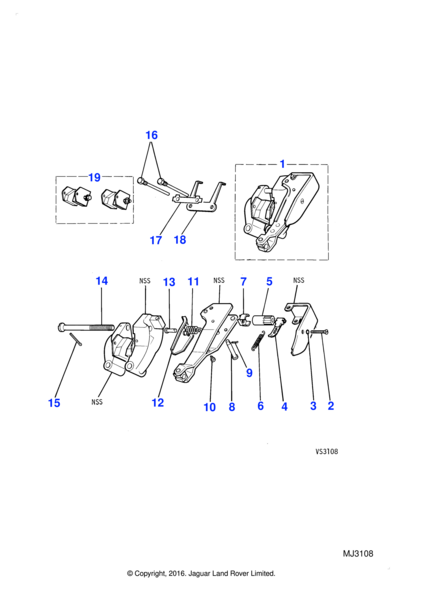 16
19
1
17 18
14
NSS
13
11
NSS
7
5
NSS
15
NSS
12
10
8
9
6
4
3
2
VS3108
MJ3108
© Copyright, 2016. Jaguar Land Rover Limited.