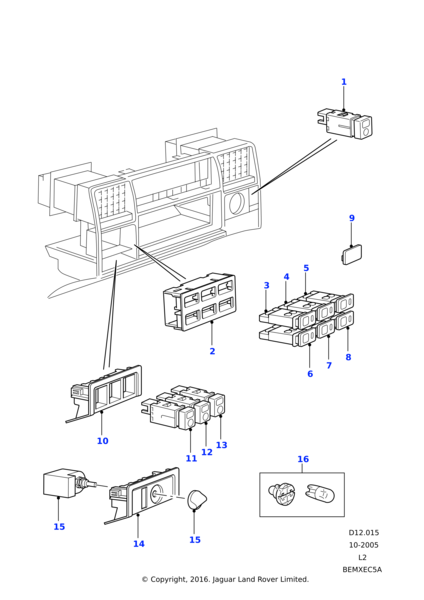 1
9
3
4
5
2
6
7
8
10
11
12
13
16
15
14
15
D12.015
10-2005
L2
BEMXEC5A
© Copyright, 2016. Jaguar Land Rover Limited.