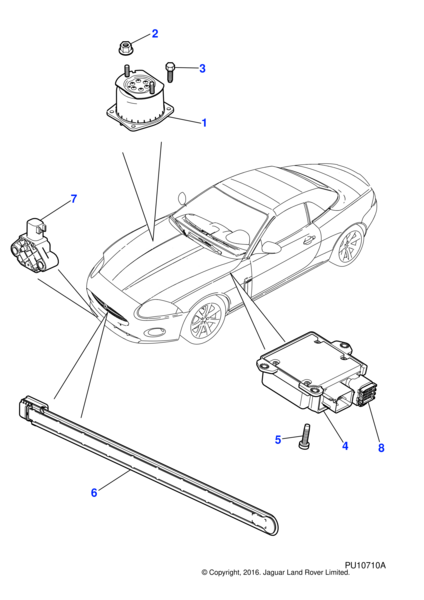 2
3
1
7
5
4
8
6
PU10710A
© Copyright, 2016. Jaguar Land Rover Limited.