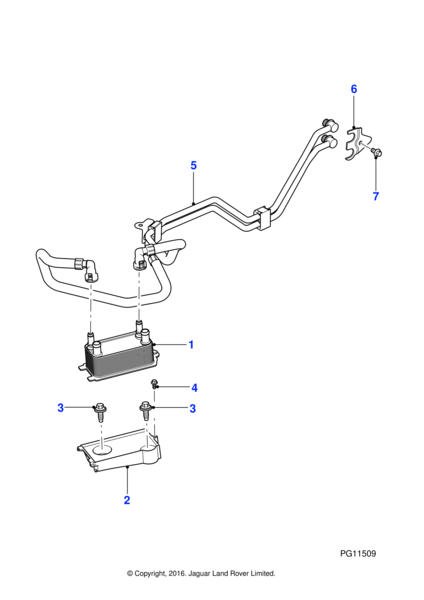 6

5

7

1

4

3

3

2

PG11509

© Copyright, 2016. Jaguar Land Rover Limited.