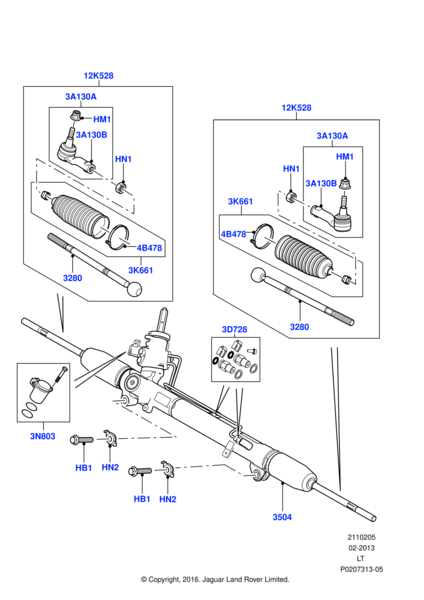 12K528
3A130A
HM1
3A130B
HN1
4B478
3K661
3280

12K528
3A130A
HM1
HN1
3A130B
3K661
4B478
3280

3D728
3N803
HB1
HN2
HB1
HN2
3504

2110205
02-2013
LT
P0207313-05

© Copyright, 2016. Jaguar Land Rover Limited.