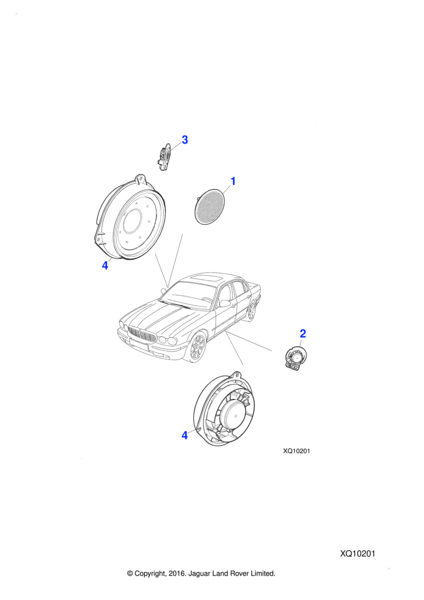 3

1

4

2

4

XQ10201

XQ10201

© Copyright, 2016. Jaguar Land Rover Limited.