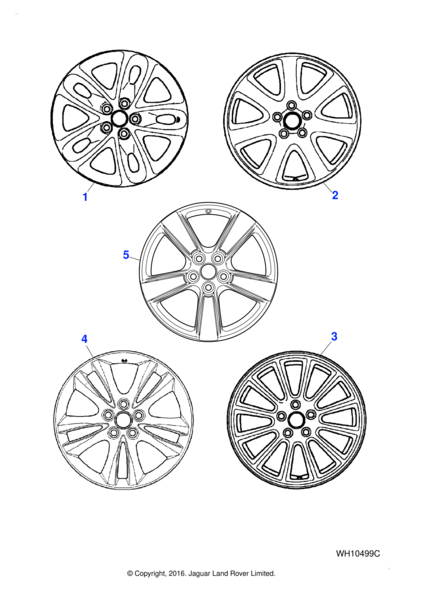 1

2

5

4

3

WH10499C

© Copyright, 2016. Jaguar Land Rover Limited.