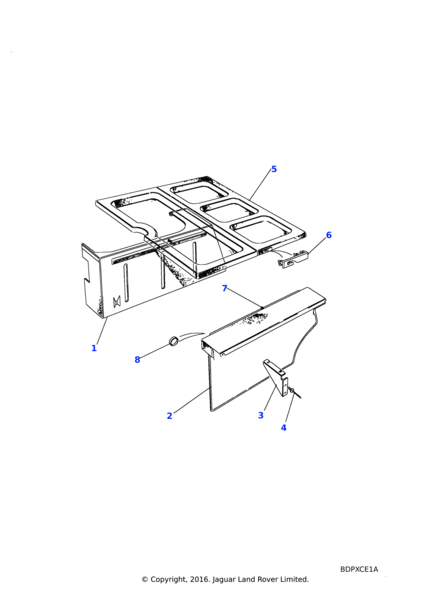 5
6
7
1
8
2
3
4
BDPXCE1A
© Copyright, 2016. Jaguar Land Rover Limited.