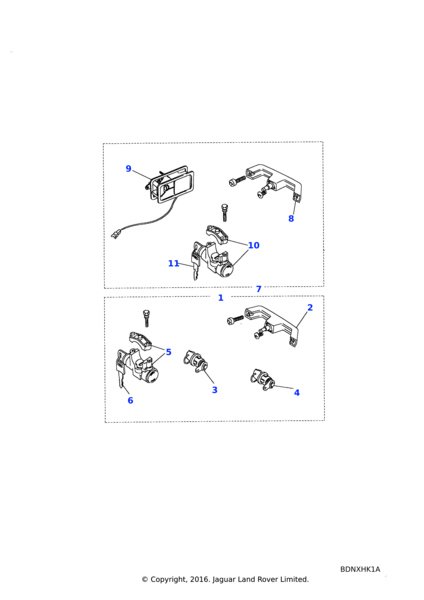 9
8
10
11
7
1
2
5
3
4
6

BDNXHK1A
© Copyright, 2016. Jaguar Land Rover Limited.