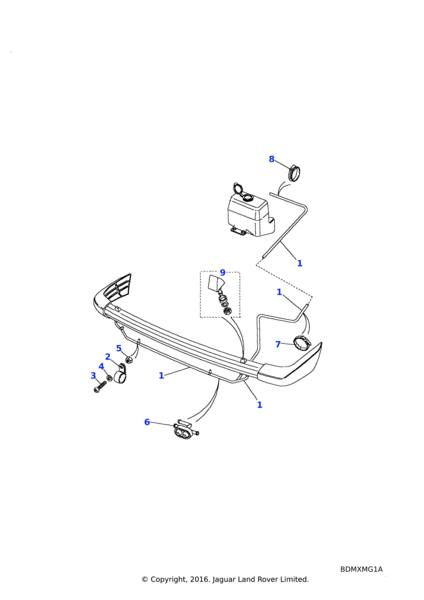 8
1
9
1
7
5
2
4
3
1
1
6
BDMXMG1A
© Copyright, 2016. Jaguar Land Rover Limited.