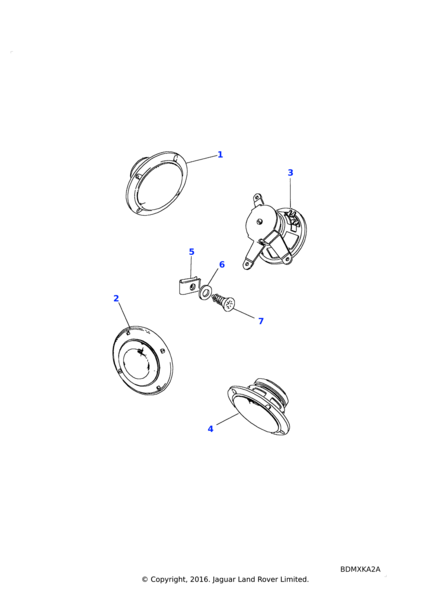 1

3

5

6

2

7

4

BDMXKA2A

© Copyright, 2016. Jaguar Land Rover Limited.