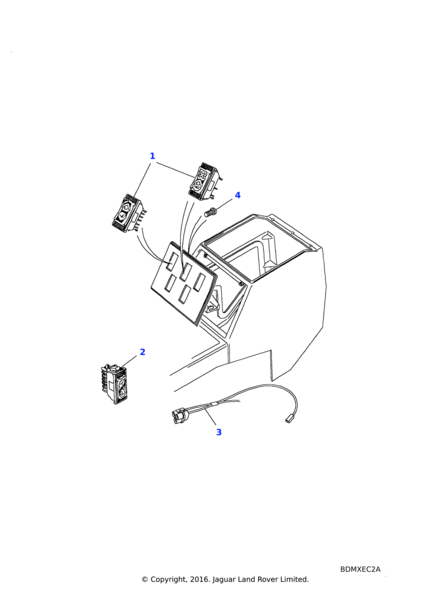 1
4
2
3
BDMXEC2A
© Copyright, 2016. Jaguar Land Rover Limited.