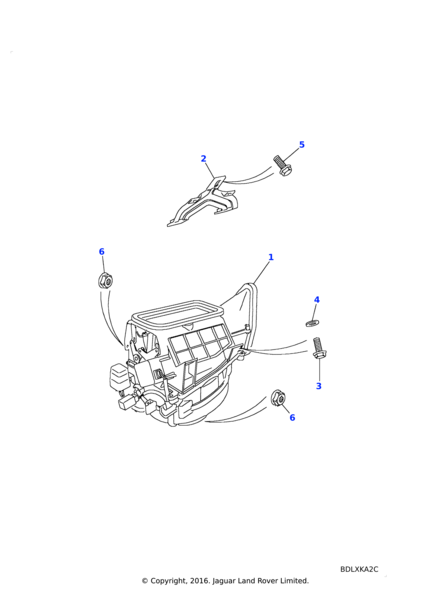 5
2
6
1
4
3
6
BDLXKA2C
© Copyright, 2016. Jaguar Land Rover Limited.