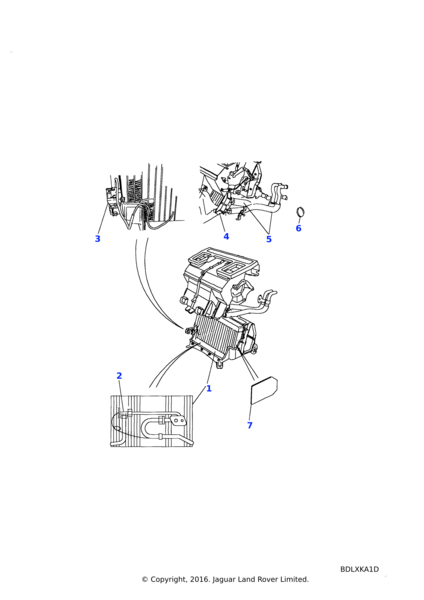 3
4
5
6
2
1
7

BDLXKA1D
© Copyright, 2016. Jaguar Land Rover Limited.