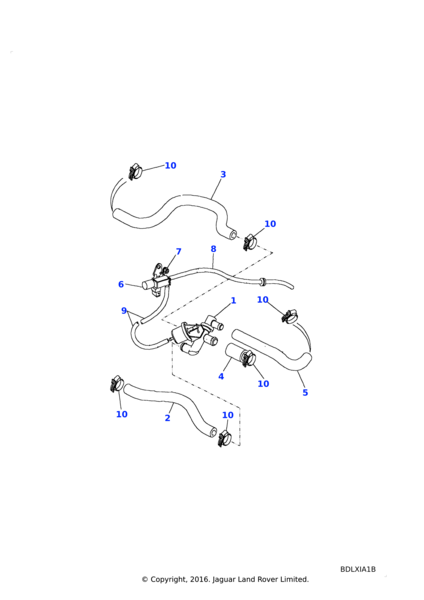 10
3
10
7
8
6
1
10
9
4
10
5
10
2
10
BDLXIA1B
© Copyright, 2016. Jaguar Land Rover Limited.