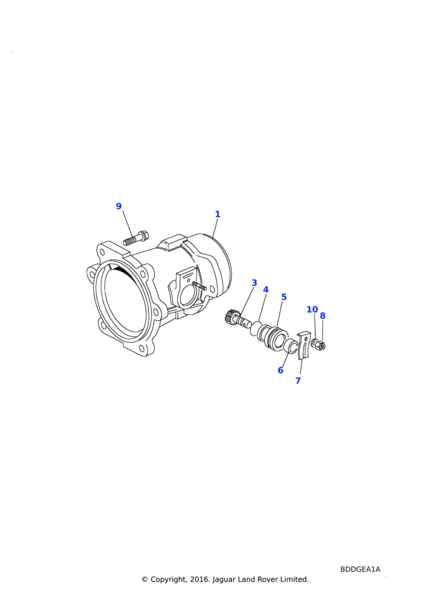 9
1
3
4
5
10
8
6
7

BDDGEA1A
© Copyright, 2016. Jaguar Land Rover Limited.