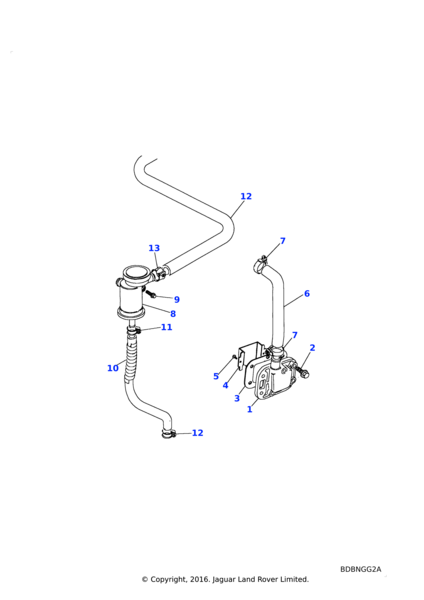 12
13
7
9
6
8
11
7
2
10
5
4
3
1
12

BDBNGG2A
© Copyright, 2016. Jaguar Land Rover Limited.