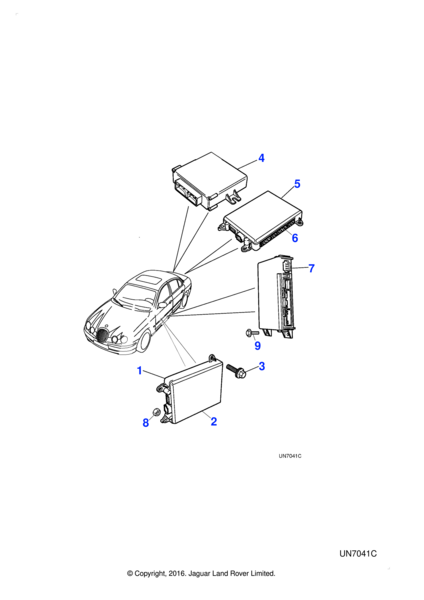 4
5
6
7
9
1
3
8
2
UN7041C
UN7041C
© Copyright, 2016. Jaguar Land Rover Limited.