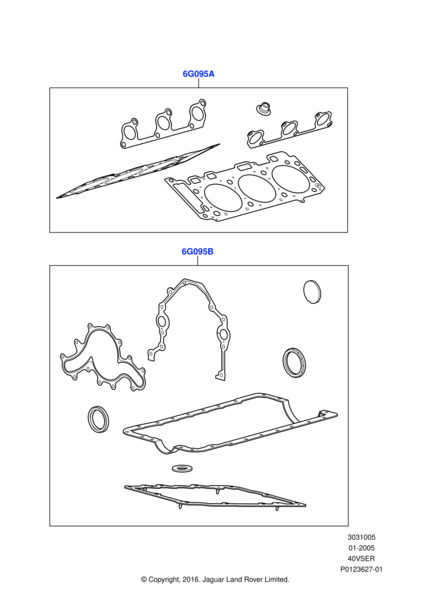 6G095A

6G095B

3031005
01-2005
40VSER
P0123627-01

© Copyright, 2016. Jaguar Land Rover Limited.