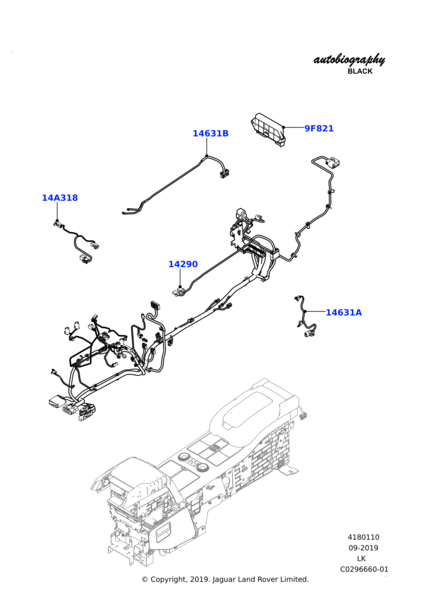 autobiography
BLACK

14631B

9F821

14A318

14290

14631A

4180110
09-2019
LK
C0296660-01

© Copyright, 2019. Jaguar Land Rover Limited.