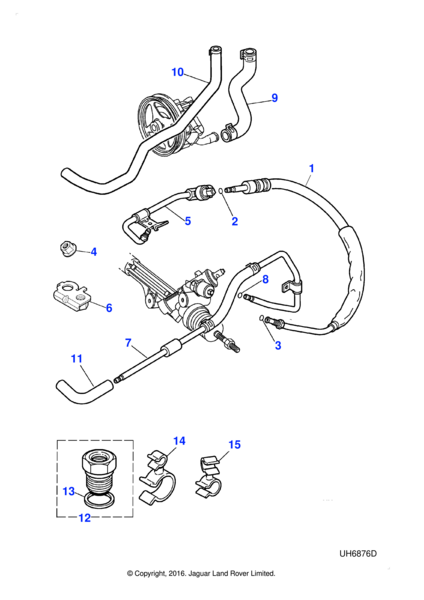 10
9
1
5
2
4
8
6
3
7
11
14
15
13
12
UH6876D
© Copyright, 2016. Jaguar Land Rover Limited.