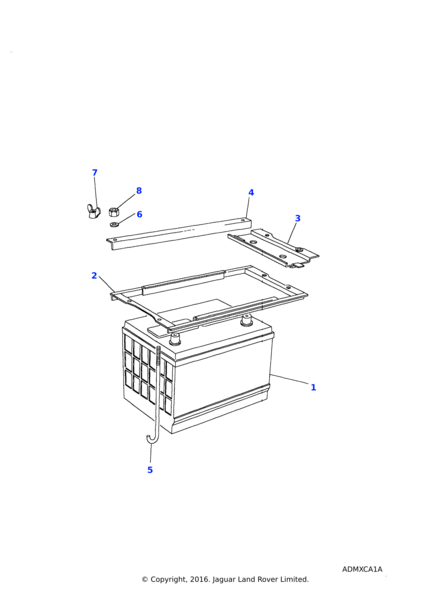 7
8
4
6
3
2
1
5
ADMXCA1A
© Copyright, 2016. Jaguar Land Rover Limited.