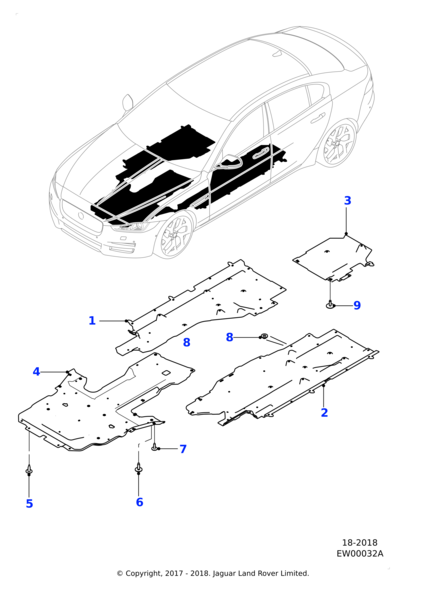 3

9

1

8

8

4

2

7

5

6

18-2018
EW00032A

© Copyright, 2017 - 2018. Jaguar Land Rover Limited.