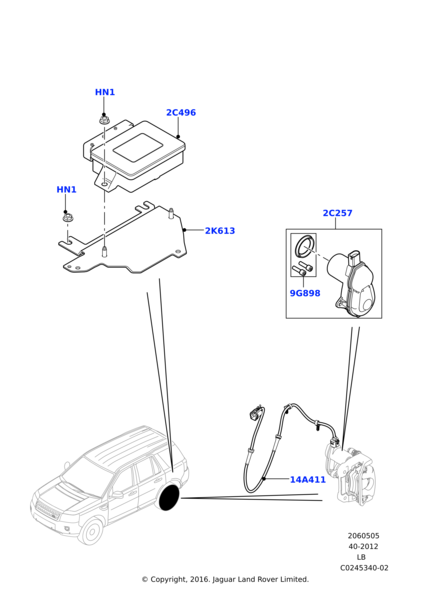 HN1

2C496

HN1

2K613

2C257

9G898

14A411

2060505
40-2012
LB
C0245340-02

© Copyright, 2016. Jaguar Land Rover Limited.