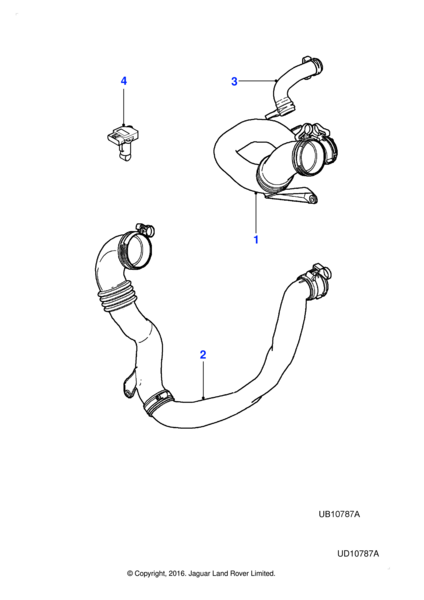 4

3

1

2

UB10787A

UD10787A

© Copyright, 2016. Jaguar Land Rover Limited.