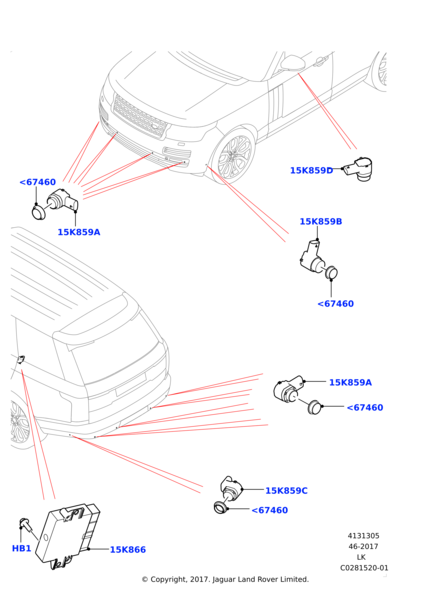 <67460
15K859A
15K859D
15K859B
<67460
15K859A
<67460
15K859C
<67460
HB1
15K866
4131305
46-2017
LK
C0281520-01
© Copyright, 2017. Jaguar Land Rover Limited.